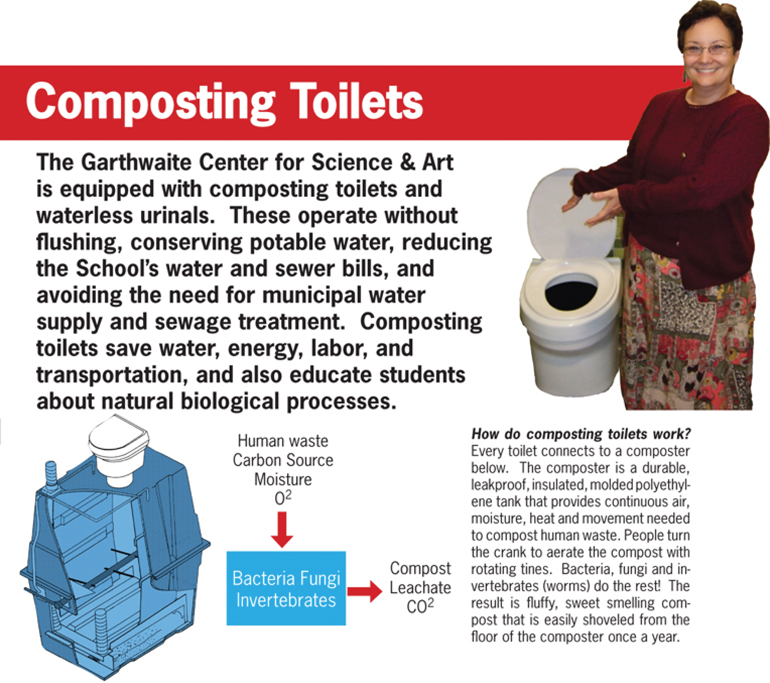 Composting Toilets

The Garthwaite Center for Science & Art is equipped with composting toilets and waterless urinals. These operate without flushing, conserving potable water, reducing the School's water and sewer bills, and avoiding the need for municipal water supply and sewage treatment. Composting toilets save water, energy, labor, and transportation, and also educate students about natural biological processes.

Human waste
Carbon Source
Moisture
$O^2$

Bacteria Fungi
Invertebrates

Compost
Leachate
$CO^2$

How do composting toilets work?
Every toilet connects to a composter below. The composter is a durable, leakproof, insulated, molded polyethylene tank that provides continuous air, moisture, heat and movement needed to compost human waste. People turn the crank to aerate the compost with rotating tines. Bacteria, fungi and invertebrates (worms) do the rest! The result is fluffy, sweet smelling compost that is easily shoveled from the floor of the composter once a year.